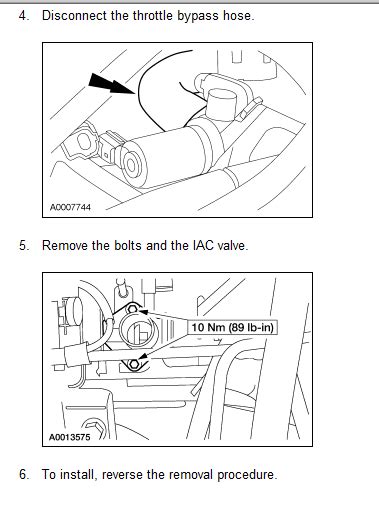 4. Disconnect the throttle bypass hose.

A0007744

5. Remove the bolts and the IAC valve.

10 Nm (89 lb-in)

A0013575

6. To install, reverse the removal procedure.