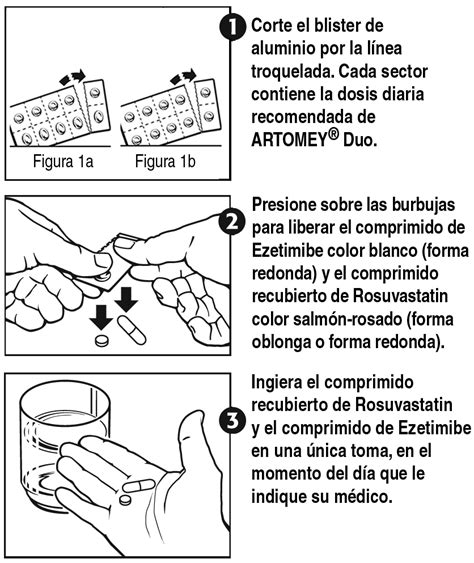 Figura 1a

Figura 1b

1 Corte el blister de aluminio por la línea troquelada. Cada sector contiene la dosis diaria recomendada de ARTOMEY® Duo.

2 Presione sobre las burbujas para liberar el comprimido de Ezetimibe color blanco (forma redonda) y el comprimido recubierto de Rosuvastatin color salmón-rosado (forma oblonga o forma redonda).

3 Ingiera el comprimido recubierto de Rosuvastatin y el comprimido de Ezetimibe en una única toma, en el momento del día que le indique su médico.