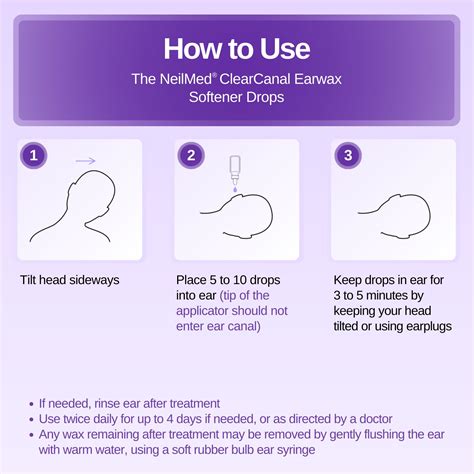 How to Use

The NeilMed® ClearCanal Earwax Softener Drops

1

Tilt head sideways

2

Place 5 to 10 drops into ear (tip of the applicator should not enter ear canal)

3

Keep drops in ear for 3 to 5 minutes by keeping your head tilted or using earplugs

• If needed, rinse ear after treatment
• Use twice daily for up to 4 days if needed, or as directed by a doctor
• Any wax remaining after treatment may be removed by gently flushing the ear with warm water, using a soft rubber bulb ear syringe