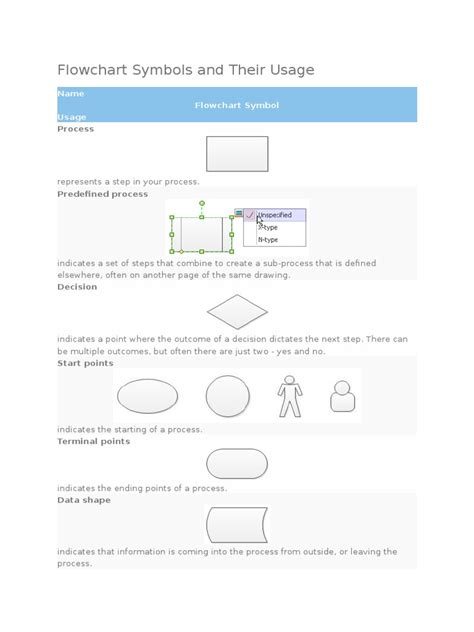 Flowchart Symbols and Their Usage

Name
Flowchart Symbol
Usage

Process

represents a step in your process.

Predefined process

Unspecified
X-type
N-type

indicates a set of steps that combine to create a sub-process that is defined elsewhere, often on another page of the same drawing.

Decision

indicates a point where the outcome of a decision dictates the next step. There can be multiple outcomes, but often there are just two - yes and no.

Start points

indicates the starting of a process.

Terminal points

indicates the ending points of a process.

Data shape

indicates that information is coming into the process from outside, or leaving the process.