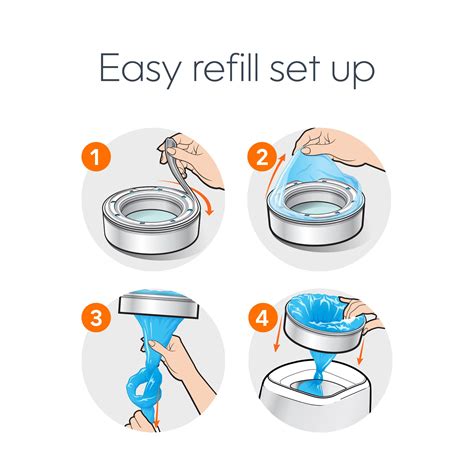 Easy refill set up

1

2

3

4