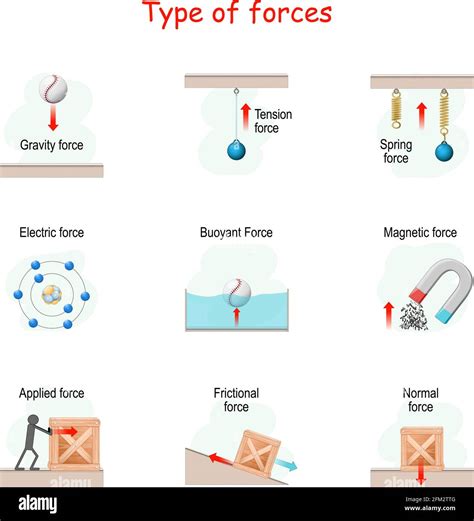 Type of forces

Gravity force

Tension force

Spring force

Electric force

Buoyant Force

Magnetic force

Applied force

Frictional force

Normal force

alamy

alamy

alamy

Image ID: 2FM2TTG
www.alamy.com