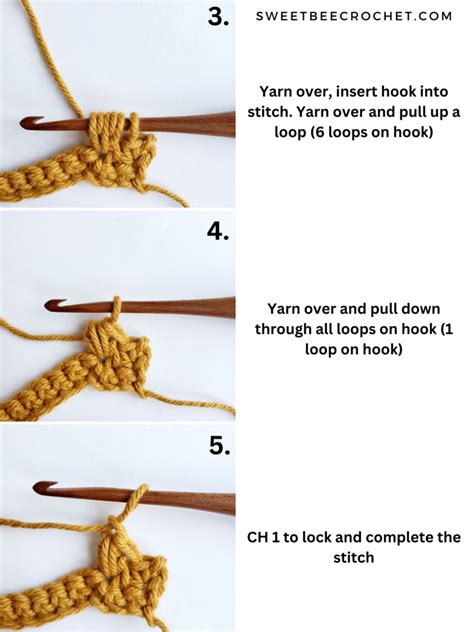 3.

SWEETBEECROCHET.COM

Yarn over, insert hook into stitch. Yarn over and pull up a loop (6 loops on hook)

4.

Yarn over and pull down through all loops on hook (1 loop on hook)

5.

CH 1 to lock and complete the stitch