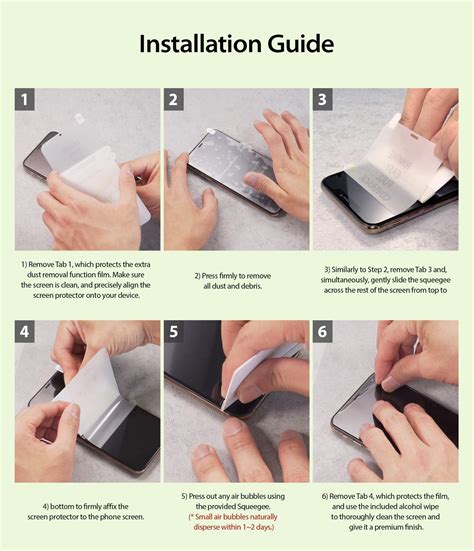 Installation Guide

1

2

3

1) Remove Tab 1, which protects the extra dust removal function film. Make sure the screen is clean, and precisely align the screen protector onto your device.

2) Press firmly to remove all dust and debris.

3) Similarly to Step 2, remove Tab 3 and, simultaneously, gently slide the squeegee across the rest of the screen from top to

4

5

6

4) bottom to firmly affix the screen protector to the phone screen.

5) Press out any air bubbles using the provided Squeegee.
(* Small air bubbles naturally disperse within 1~2 days.)

6) Remove Tab 4, which protects the film, and use the included alcohol wipe to thoroughly clean the screen and give it a premium finish.