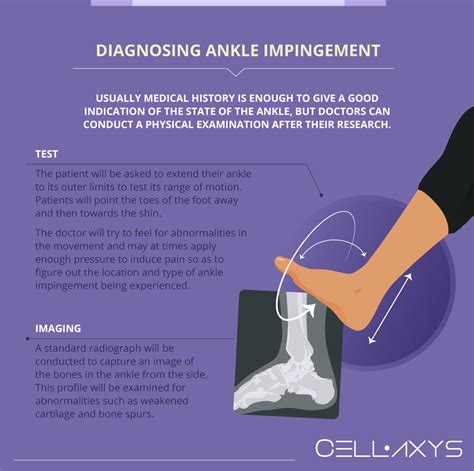 DIAGNOSING ANKLE IMPINGEMENT

USUALLY MEDICAL HISTORY IS ENOUGH TO GIVE A GOOD INDICATION OF THE STATE OF THE ANKLE, BUT DOCTORS CAN CONDUCT A PHYSICAL EXAMINATION AFTER THEIR RESEARCH.

TEST

The patient will be asked to extend their ankle to its outer limits to test its range of motion. Patients will point the toes of the foot away and then towards the shin.

The doctor will try to feel for abnormalities in the movement and may at times apply enough pressure to induce pain so as to figure out the location and type of ankle impingement being experienced.

IMAGING

A standard radiograph will be conducted to capture an image of the bones in the ankle from the side. This profile will be examined for abnormalities such as weakened cartilage and bone spurs.

CELL·AXYS