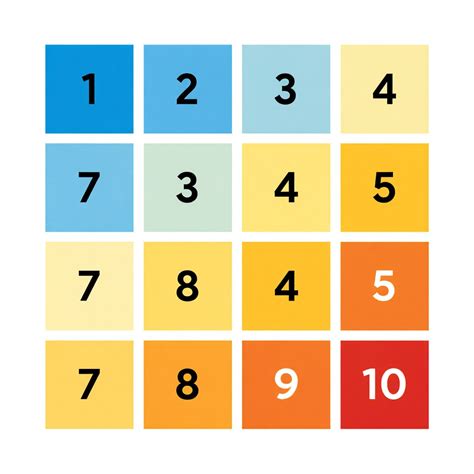 | 1 | 2 | 3 | 4 |
|---|---|---|---|
| 7 | 3 | 4 | 5 |
| 7 | 8 | 4 | 5 |
| 7 | 8 | 9 | 10 |