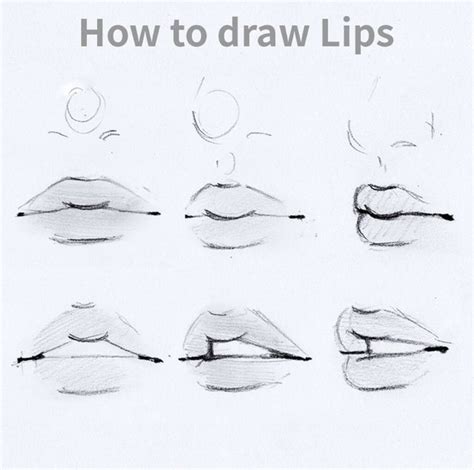 How to draw Lips