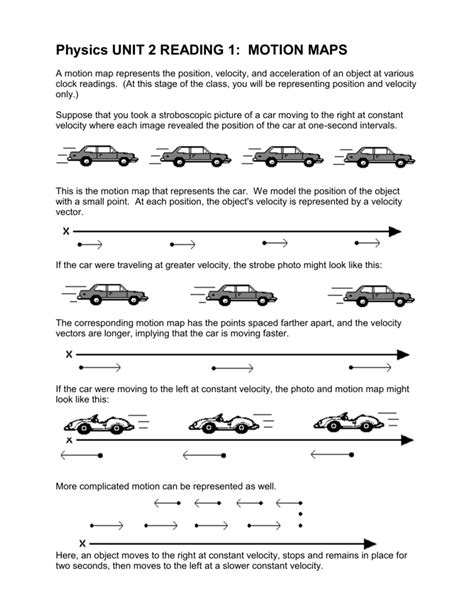 Physics UNIT 2 READING 1: MOTION MAPS

A motion map represents the position, velocity, and acceleration of an object at various clock readings. (At this stage of the class, you will be representing position and velocity only.)

Suppose that you took a stroboscopic picture of a car moving to the right at constant velocity where each image revealed the position of the car at one-second intervals.

This is the motion map that represents the car. We model the position of the object with a small point. At each position, the object's velocity is represented by a velocity vector.

x

If the car were traveling at greater velocity, the strobe photo might look like this:

The corresponding motion map has the points spaced farther apart, and the velocity vectors are longer, implying that the car is moving faster.

x

If the car were moving to the left at constant velocity, the photo and motion map might look like this:

x

More complicated motion can be represented as well.

x

Here, an object moves to the right at constant velocity, stops and remains in place for two seconds, then moves to the left at a slower constant velocity.