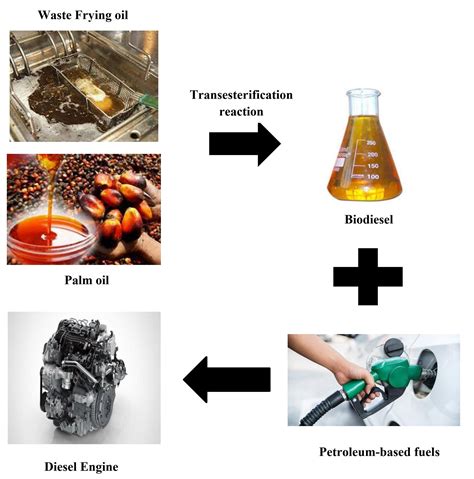 Waste Frying oil

Transesterification reaction

250
200
150
100

Biodiesel

Palm oil

Diesel Engine

Petroleum-based fuels