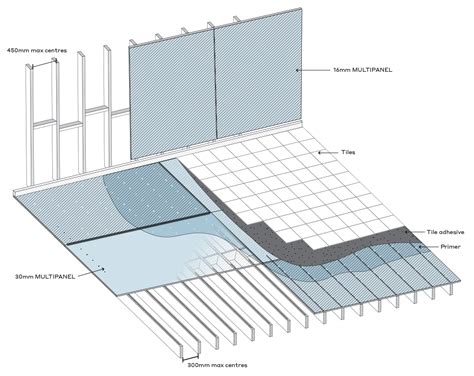 450mm max centres

16mm MULTIPANEL

Tiles

Tile adhesive

Primer

30mm MULTIPANEL

300mm max centres