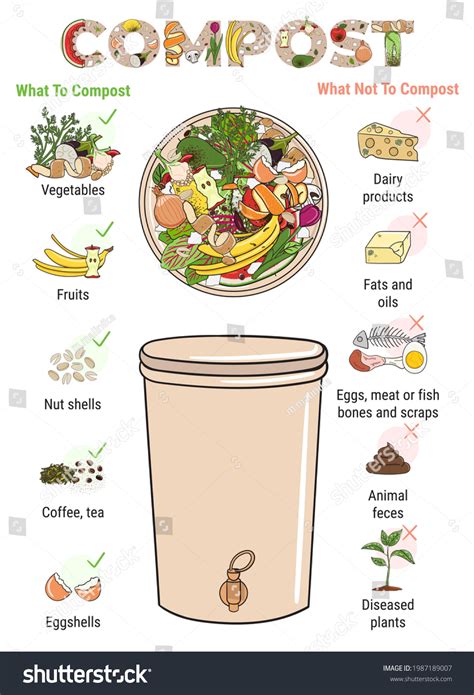 COMPOST

What To Compost

Vegetables

Fruits

Nut shells

Coffee, tea

Eggshells

What Not To Compost

Dairy products

Fats and oils

Eggs, meat or fish bones and scraps

Animal feces

Diseased plants

shutterstock

IMAGE ID: 1987189007
www.shutterstock.com