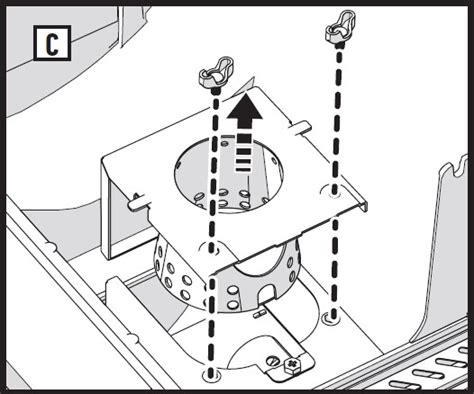 C