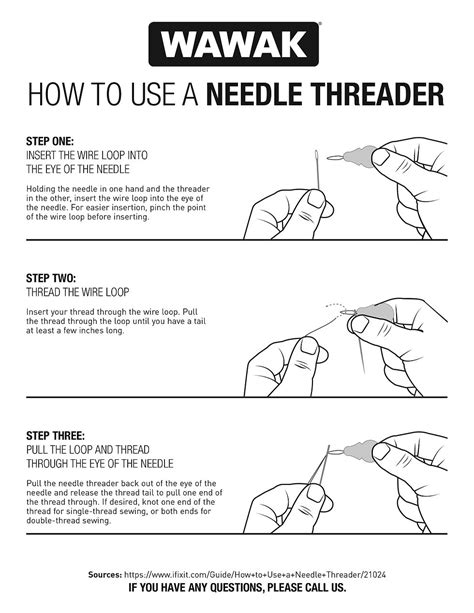 WAWAK

HOW TO USE A NEEDLE THREADER

STEP ONE:
INSERT THE WIRE LOOP INTO THE EYE OF THE NEEDLE

Holding the needle in one hand and the threader in the other, insert the wire loop into the eye of the needle. For easier insertion, pinch the point of the wire loop before inserting.

STEP TWO:
THREAD THE WIRE LOOP

Insert your thread through the wire loop. Pull the thread through the loop until you have a tail at least a few inches long.

STEP THREE:
PULL THE LOOP AND THREAD THROUGH THE EYE OF THE NEEDLE

Pull the needle threader back out of the eye of the needle and release the thread tail to pull one end of the thread through. If desired, knot one end of the thread for single-thread sewing, or both ends for double-thread sewing.

Sources: https://www.ifixit.com/Guide/How+to+Use+a+Needle+Threader/21024
IF YOU HAVE ANY QUESTIONS, PLEASE CALL US.