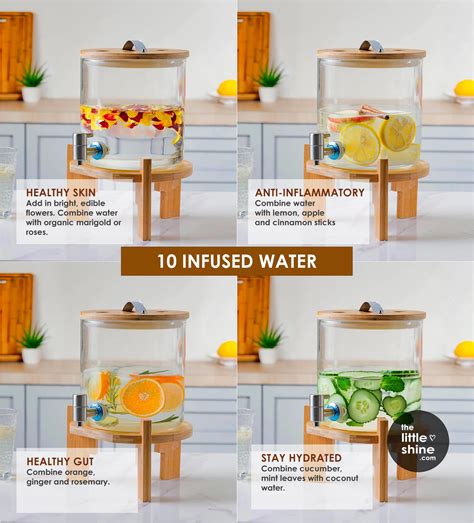 HEALTHY SKIN
Add in bright, edible flowers. Combine water with organic marigold or roses.

ANTI-INFLAMMATORY
Combine water with lemon, apple and cinnamon sticks

10 INFUSED WATER

HEALTHY GUT
Combine orange, ginger and rosemary.

STAY HYDRATED
Combine cucumber, mint leaves with coconut water.

the little ♡ shine .com