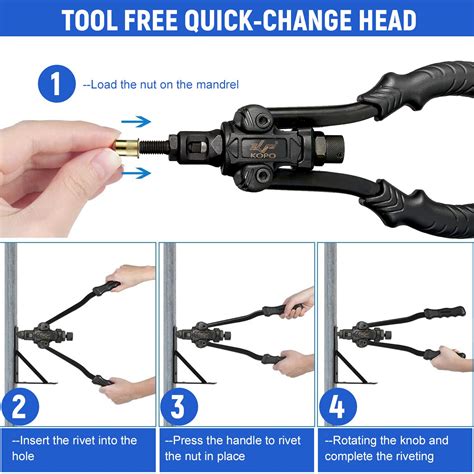 TOOL FREE QUICK-CHANGE HEAD

1

--Load the nut on the mandrel

KOPO

2

--Insert the rivet into the hole

3

--Press the handle to rivet the nut in place

4

--Rotating the knob and complete the riveting