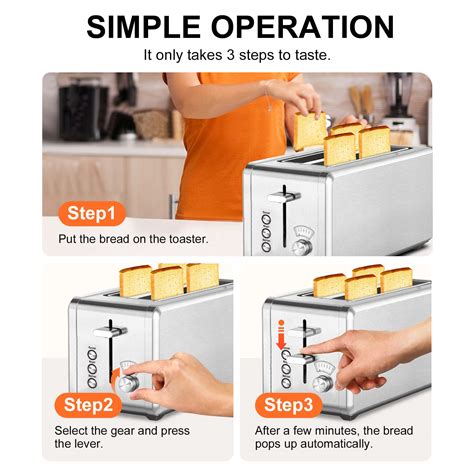 SIMPLE OPERATION

It only takes 3 steps to taste.

Step1

Put the bread on the toaster.

Step2

Select the gear and press the lever.

Step3

After a few minutes, the bread pops up automatically.