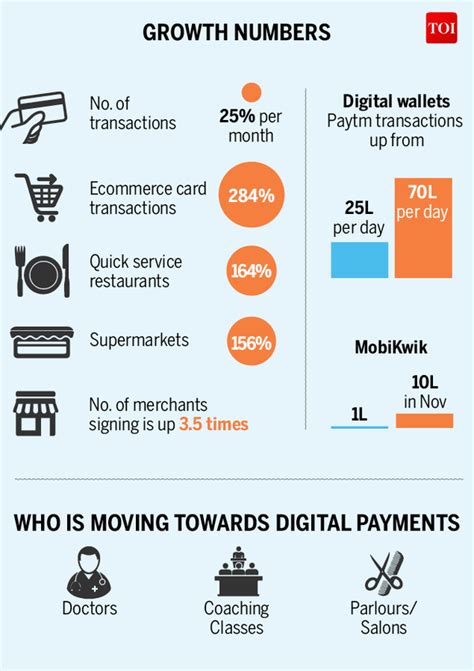 GROWTH NUMBERS

TOI

No. of transactions 25% per month

Ecommerce card transactions 284%

Quick service restaurants 164%

Supermarkets 156%

No. of merchants signing is up 3.5 times

Digital wallets
Paytm transactions up from

25L per day

70L per day

MobiKwik

1L

10L in Nov

WHO IS MOVING TOWARDS DIGITAL PAYMENTS

Doctors

Coaching Classes

Parlours/ Salons