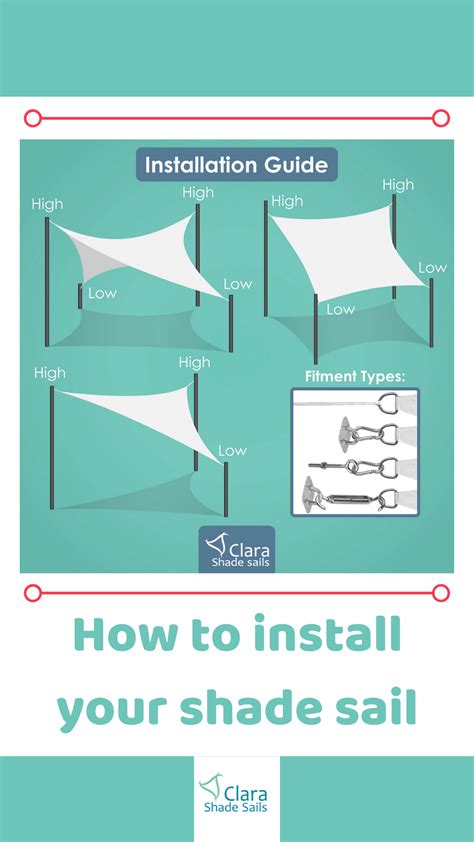 Installation Guide

High
High
Low
Low

High
High
Low
Low

High
High
Low

Fitment Types:

Clara
Shade sails

How to install your shade sail

Clara
Shade Sails