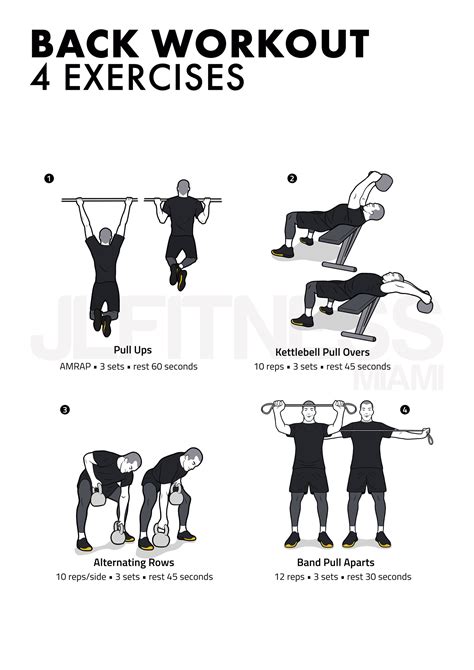 BACK WORKOUT
4 EXERCISES

1

Pull Ups
AMRAP • 3 sets • rest 60 seconds

2

Kettlebell Pull Overs
10 reps • 3 sets • rest 45 seconds

JLFITNESS
MIAMI

3

Alternating Rows
10 reps/side • 3 sets • rest 45 seconds

4

Band Pull Aparts
12 reps • 3 sets • rest 30 seconds