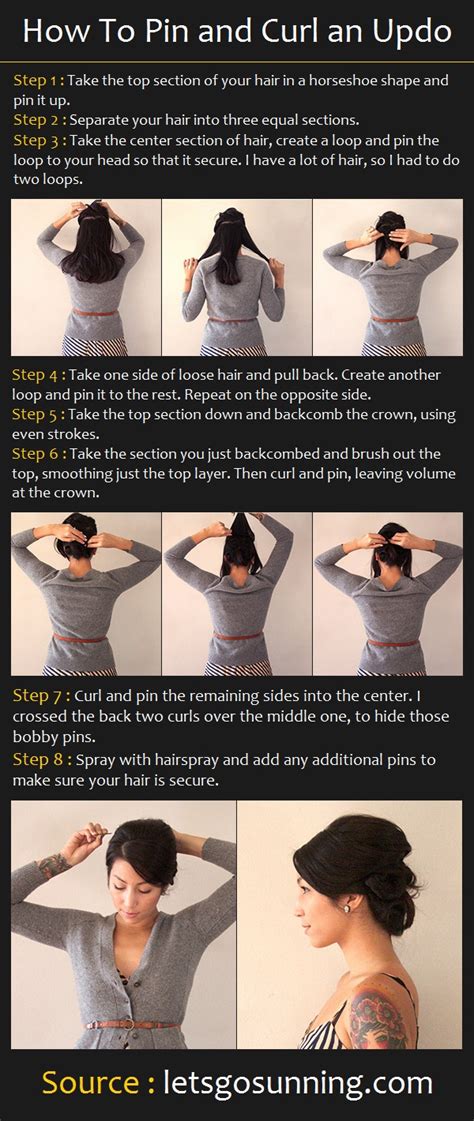 How To Pin and Curl an Updo

Step 1 : Take the top section of your hair in a horseshoe shape and pin it up.
Step 2 : Separate your hair into three equal sections.
Step 3 : Take the center section of hair, create a loop and pin the loop to your head so that it secure. I have a lot of hair, so I had to do two loops.

Step 4 : Take one side of loose hair and pull back. Create another loop and pin it to the rest. Repeat on the opposite side.
Step 5 : Take the top section down and backcomb the crown, using even strokes.
Step 6 : Take the section you just backcombed and brush out the top, smoothing just the top layer. Then curl and pin, leaving volume at the crown.

Step 7 : Curl and pin the remaining sides into the center. I crossed the back two curls over the middle one, to hide those bobby pins.
Step 8 : Spray with hairspray and add any additional pins to make sure your hair is secure.

Source : letsgosunning.com