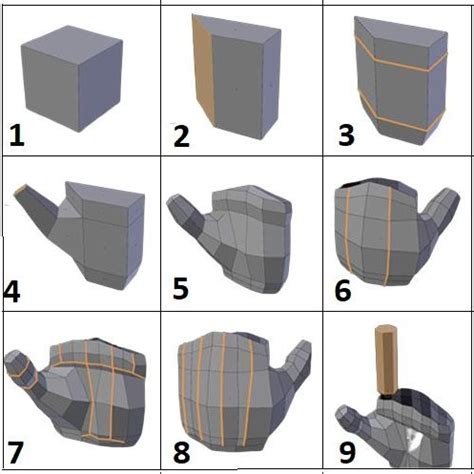 1
2
3
4
5
6
7
8
9