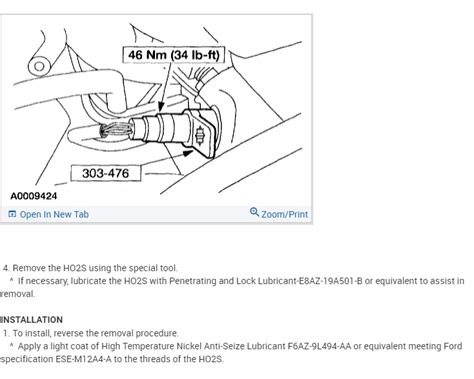 46 Nm (34 lb-ft)

303-476

A0009424

Open In New Tab

Zoom/Print

4. Remove the HO2S using the special tool.
^ If necessary, lubricate the HO2S with Penetrating and Lock Lubricant-E8AZ-19A501-B or equivalent to assist in removal.

INSTALLATION
1. To install, reverse the removal procedure.
^ Apply a light coat of High Temperature Nickel Anti-Seize Lubricant F6AZ-9L494-AA or equivalent meeting Ford specification ESE-M12A4-A to the threads of the HO2S.