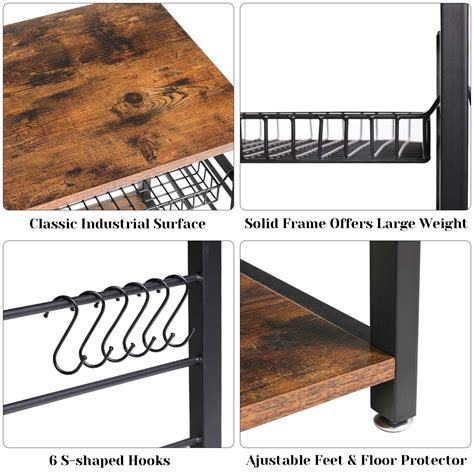 Classic Industrial Surface

Solid Frame Offers Large Weight

6 S-shaped Hooks

Ajustable Feet & Floor Protector