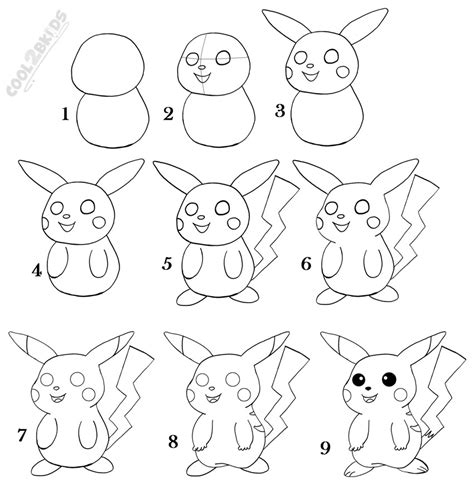 COOL2BKIDS

1

2

3

4

5

6

7

8

9