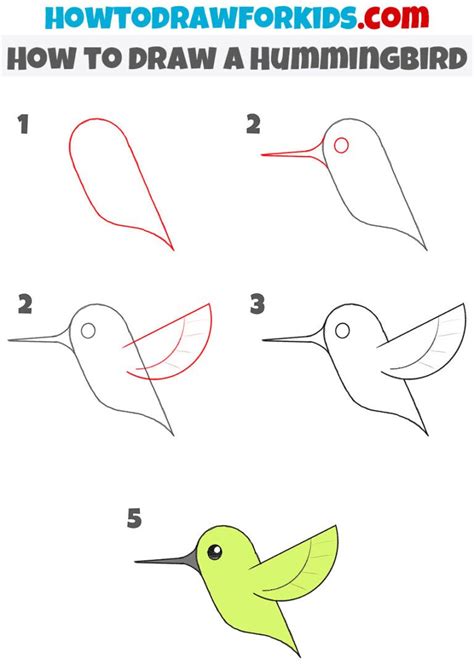 HOWTODRAWFORKIDS.com
HOW TO DRAW A HUMMINGBIRD

1

2

2

3

5