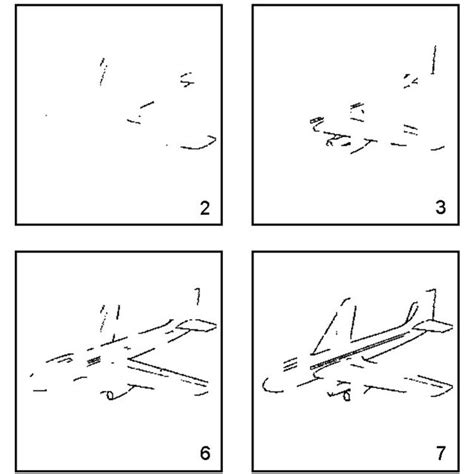 2

3

6

7