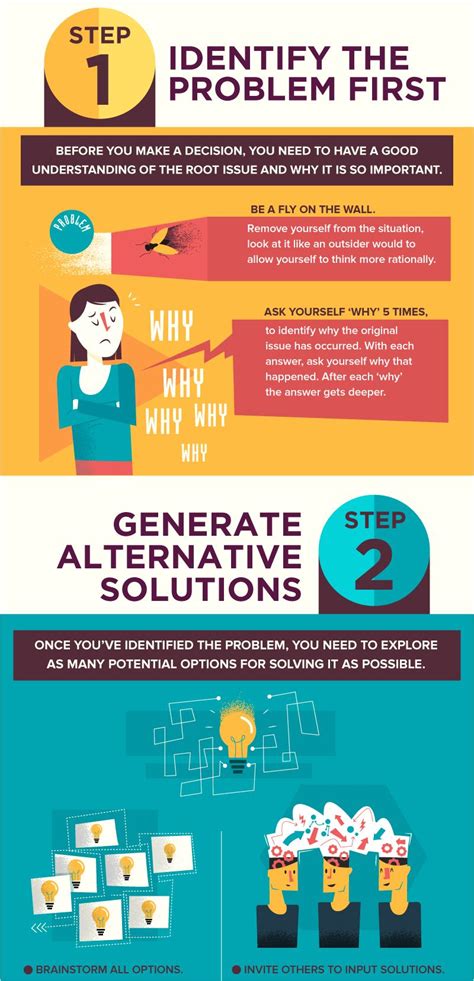 STEP 1

IDENTIFY THE PROBLEM FIRST

BEFORE YOU MAKE A DECISION, YOU NEED TO HAVE A GOOD UNDERSTANDING OF THE ROOT ISSUE AND WHY IT IS SO IMPORTANT.

PROBLEM

BE A FLY ON THE WALL.

Remove yourself from the situation, look at it like an outsider would to allow yourself to think more rationally.

WHY

WHY

WHY WHY

WHY

ASK YOURSELF 'WHY' 5 TIMES,

to identify why the original issue has occurred. With each answer, ask yourself why that happened. After each 'why' the answer gets deeper.

GENERATE ALTERNATIVE SOLUTIONS

STEP 2

ONCE YOU'VE IDENTIFIED THE PROBLEM, YOU NEED TO EXPLORE AS MANY POTENTIAL OPTIONS FOR SOLVING IT AS POSSIBLE.

BRAINSTORM ALL OPTIONS.

INVITE OTHERS TO INPUT SOLUTIONS.