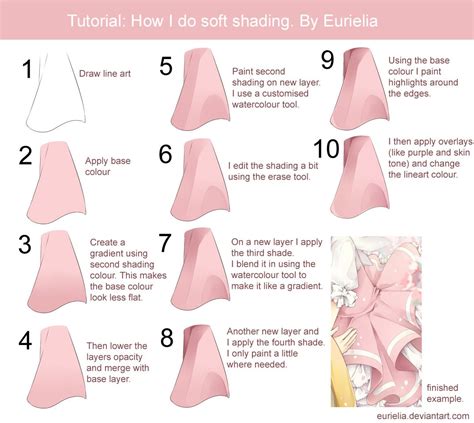 Tutorial: How I do soft shading. By Eurielia

1 Draw line art

2 Apply base colour

3 Create a gradient using second shading colour. This makes the base colour look less flat.

4 Then lower the layers opacity and merge with base layer.

5 Paint second shading on new layer. I use a customised watercolour tool.

6 I edit the shading a bit using the erase tool.

7 On a new layer I apply the third shade. I blend it in using the watercolour tool to make it like a gradient.

8 Another new layer and I apply the fourth shade. I only paint a little where needed.

9 Using the base colour I paint highlights around the edges.

10 I then apply overlays (like purple and skin tone) and change the lineart colour.

finished example.

eurielia.deviantart.com