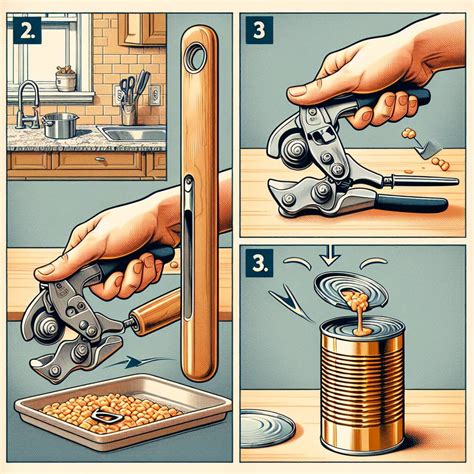 2.

3

3.