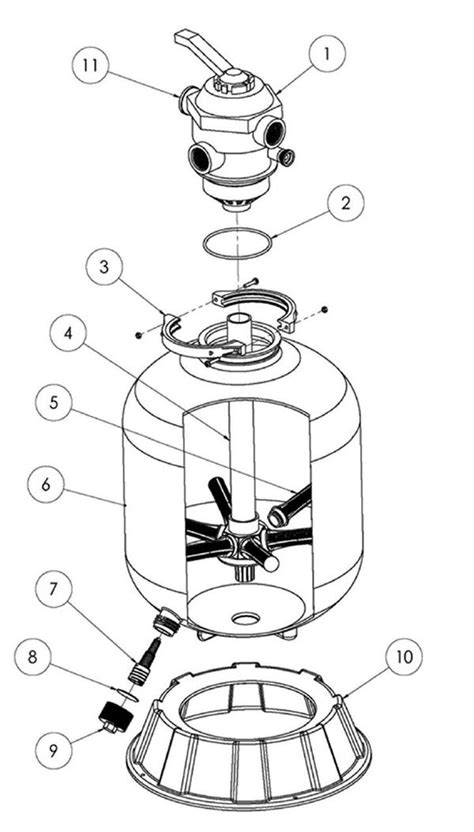 11
1
2
3
4
5
6
7
8
9
10