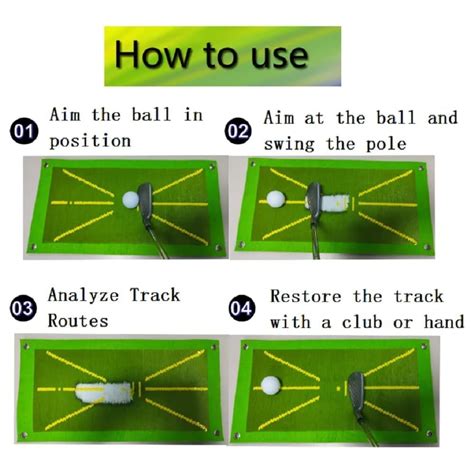 How to use

01 Aim the ball in position

02 Aim at the ball and swing the pole

03 Analyze Track Routes

04 Restore the track with a club or hand