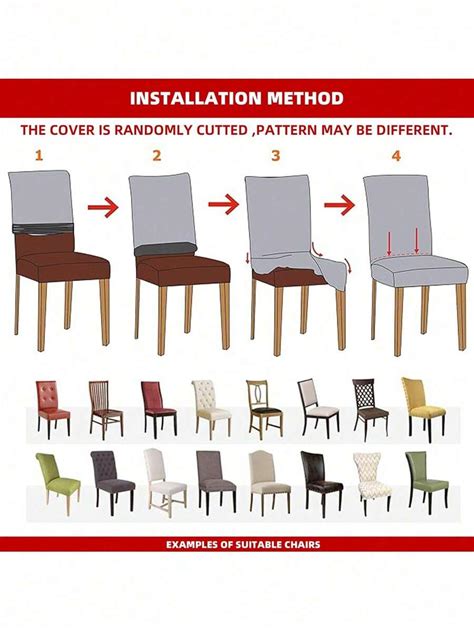 INSTALLATION METHOD

THE COVER IS RANDOMLY CUTTED ,PATTERN MAY BE DIFFERENT.

1

2

3

4

EXAMPLES OF SUITABLE CHAIRS