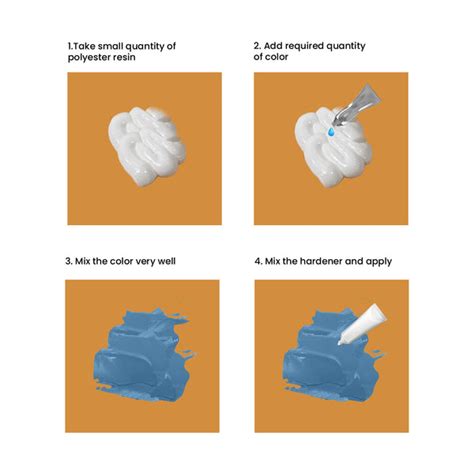 1.Take small quantity of polyester resin

2. Add required quantity of color

3. Mix the color very well

4. Mix the hardener and apply