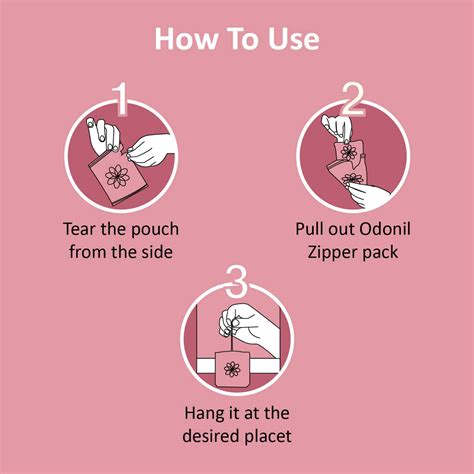 How To Use

1

Tear the pouch from the side

2

Pull out Odonil Zipper pack

3

Hang it at the desired placet