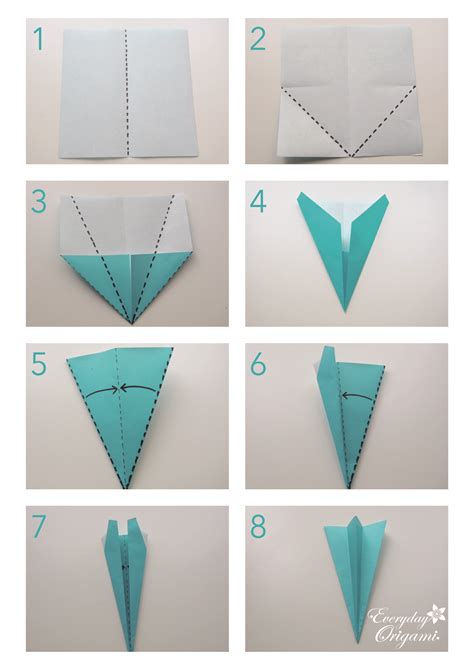 1
2
3
4
5
6
7
8
Everyday Origami