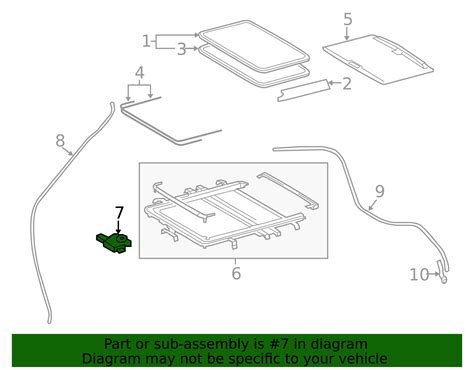 1
3
5
4
2
8
9
7
6
10

Part or sub-assembly is #7 in diagram
Diagram may not be specific to your vehicle