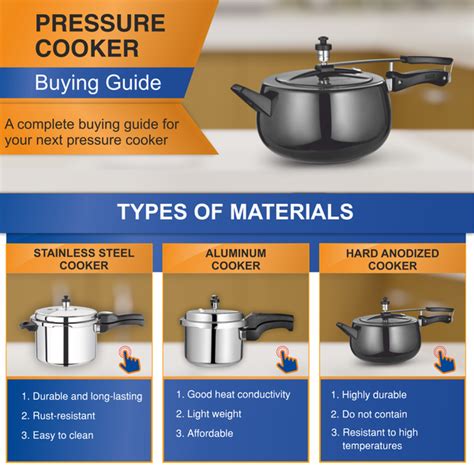 PRESSURE COOKER

Buying Guide

A complete buying guide for your next pressure cooker

TYPES OF MATERIALS

STAINLESS STEEL COOKER

1. Durable and long-lasting
2. Rust-resistant
3. Easy to clean

ALUMINUM COOKER

1. Good heat conductivity
2. Light weight
3. Affordable

HARD ANODIZED COOKER

1. Highly durable
2. Do not contain
3. Resistant to high temperatures