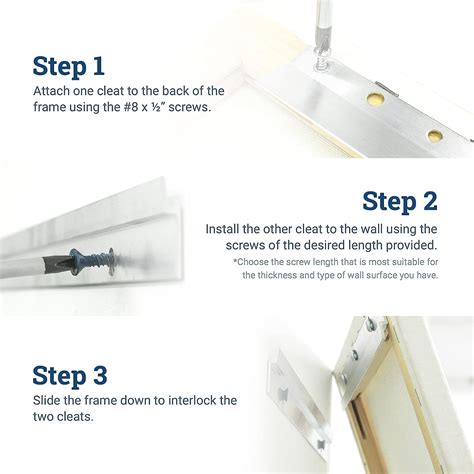 Step 1

Attach one cleat to the back of the frame using the #8 x ½" screws.

Step 2

Install the other cleat to the wall using the screws of the desired length provided.

*Choose the screw length that is most suitable for the thickness and type of wall surface you have.

Step 3

Slide the frame down to interlock the two cleats.