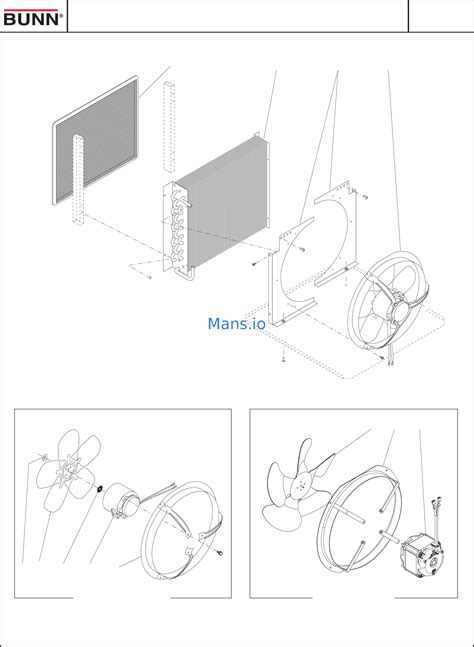 BUNN®

Mans.io