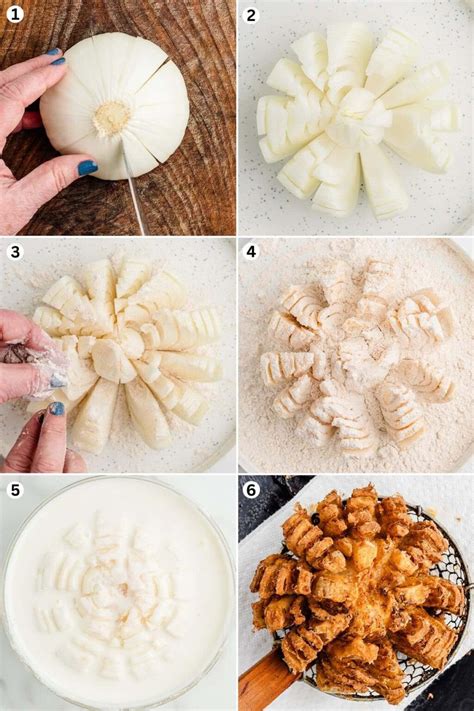 1

2

3

4

5

6