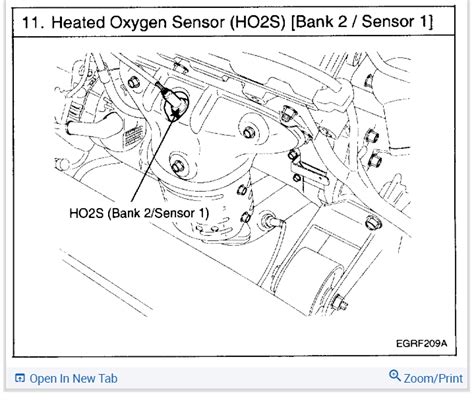 11. Heated Oxygen Sensor (HO2S) [Bank 2 / Sensor 1]

HO2S (Bank 2/Sensor 1)

EGRF209A

Open In New Tab

Zoom/Print