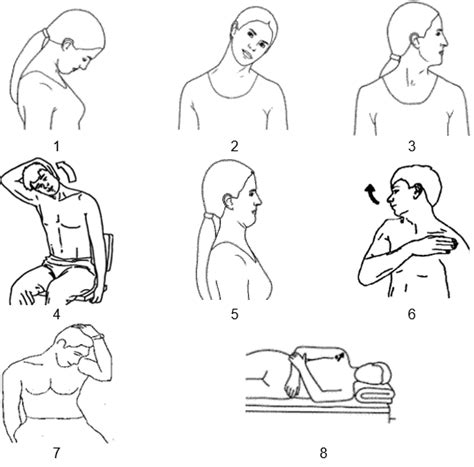 1
2
3
4
5
6
7
8