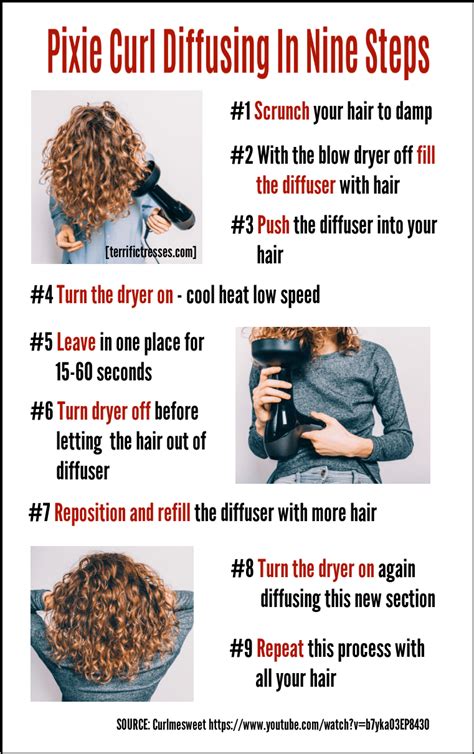 Pixie Curl Diffusing In Nine Steps

[terrifictresses.com]

#1 Scrunch your hair to damp

#2 With the blow dryer off fill the diffuser with hair

#3 Push the diffuser into your hair

#4 Turn the dryer on - cool heat low speed

#5 Leave in one place for 15-60 seconds

#6 Turn dryer off before letting the hair out of diffuser

#7 Reposition and refill the diffuser with more hair

#8 Turn the dryer on again diffusing this new section

#9 Repeat this process with all your hair

SOURCE: Curlmesweet https://www.youtube.com/watch?v=b7yka03EP8430