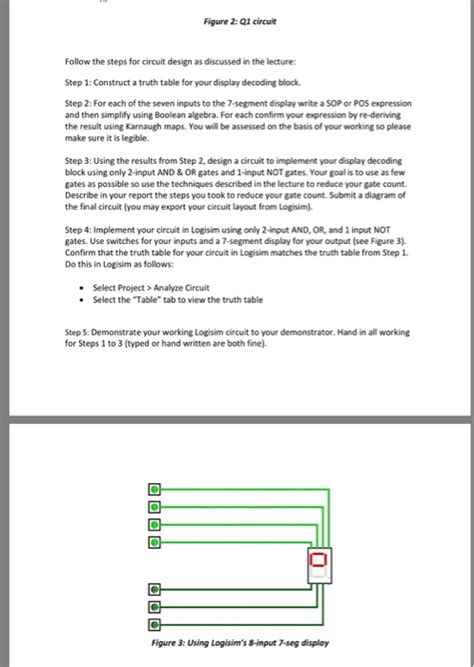 Figure 2: Q1 circuit

Follow the steps for circuit design as discussed in the lecture:

Step 1: Construct a truth table for your display decoding block.

Step 2: For each of the seven inputs to the 7-segment display write a SOP or POS expression and then simplify using Boolean algebra. For each confirm your expression by re-deriving the result using Karnaugh maps. You will be assessed on the basis of your working so please make sure it is legible.

Step 3: Using the results from Step 2, design a circuit to implement your display decoding block using only 2-input AND & OR gates and 1-input NOT gates. Your goal is to use as few gates as possible so use the techniques described in the lecture to reduce your gate count. Describe in your report the steps you took to reduce your gate count. Submit a diagram of the final circuit (you may export your circuit layout from Logisim).

Step 4: Implement your circuit in Logisim using only 2-input AND, OR, and 1 input NOT gates. Use switches for your inputs and a 7-segment display for your output (see Figure 3). Confirm that the truth table for your circuit in Logisim matches the truth table from Step 1. Do this in Logisim as follows:

• Select Project > Analyze Circuit
• Select the "Table" tab to view the truth table

Step 5: Demonstrate your working Logisim circuit to your demonstrator. Hand in all working for Steps 1 to 3 (typed or hand written are both fine).

Figure 3: Using Logisim's 8-input 7-seg display