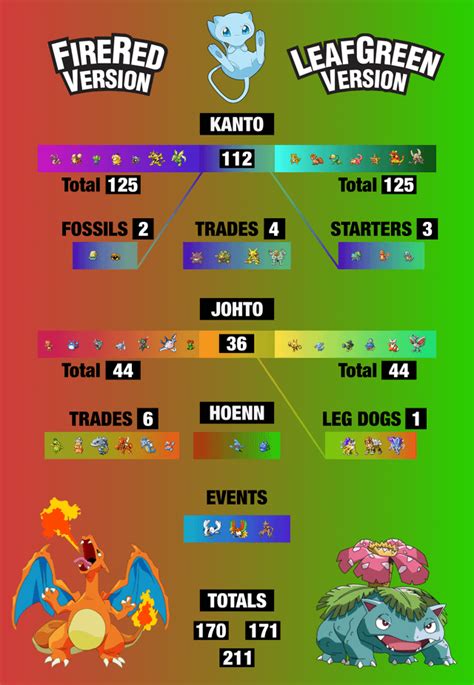 FIRERED VERSION

LEAFGREEN VERSION

KANTO

112

Total 125

Total 125

FOSSILS 2

TRADES 4

STARTERS 3

JOHTO

36

Total 44

Total 44

TRADES 6

HOENN

LEG DOGS 1

EVENTS

TOTALS

170 171

211