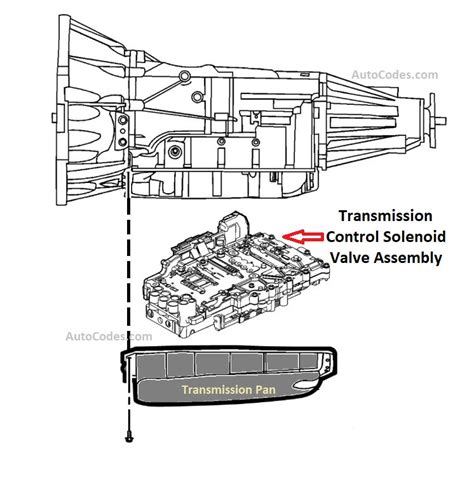 AutoCodes.com

Transmission Control Solenoid Valve Assembly

AutoCodes.com

Transmission Pan